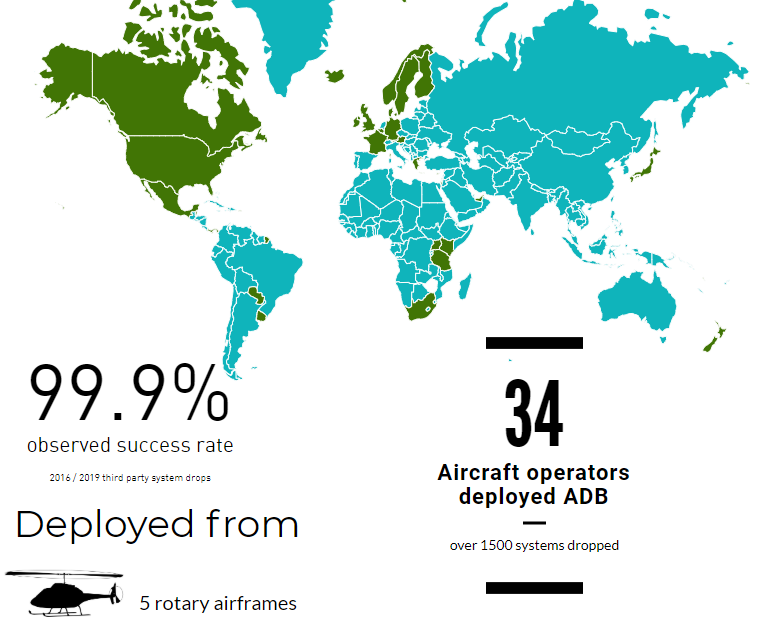 99.9%
observed success rate

2016 / 2019 third party system drops

Deployed from

5 rotary airframes

34

Aircraft operators deployed ADB

over 1500 systems dropped